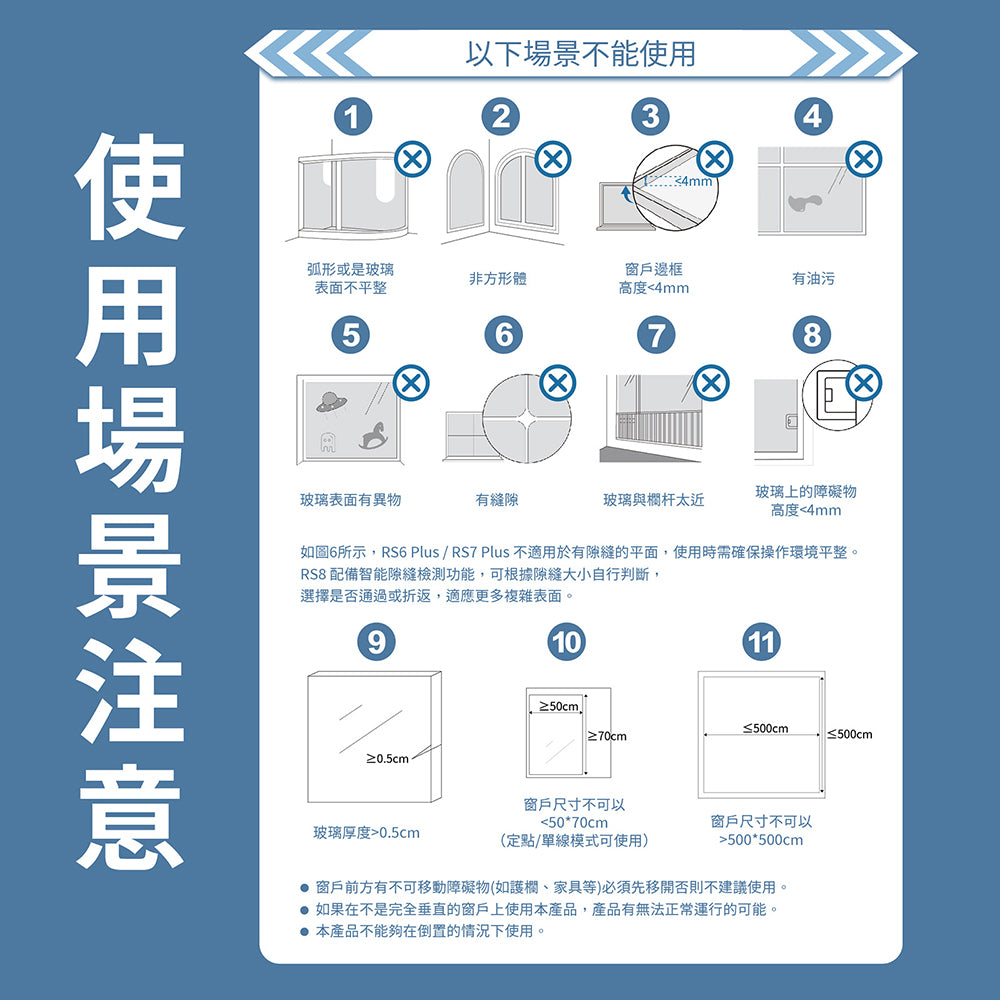 使用場景注意

以下場景不能使用

1
弧形或是玻璃表面不平整

2
非方形體

3
<4mm
窗戶邊框高度<4mm

4
有油污

5
玻璃表面有異物

6
有縫隙

7
玻璃與欄杆太近

8
玻璃上的障礙物高度<4mm

如圖6所示，RS6 Plus / RS7 Plus 不適用於有隙縫的平面，使用時需確保操作環境平整。
RS8 配備智能隙縫檢測功能，可根據隙縫大小自行判斷，
選擇是否通過或折返，適應更多複雜表面。

9
≥0.5cm
玻璃厚度>0.5cm

10
≥50cm
≥70cm
窗戶尺寸不可以<50*70cm
（定點/單線模式可使用）

11
≤500cm
≤500cm
窗戶尺寸不可以>500*500cm

● 窗戶前方有不可移動障礙物(如護欄、家具等)必須先移開否則不建議使用。
● 如果在不是完全垂直的窗戶上使用本產品，產品有無法正常運行的可能。
● 本產品不能夠在倒置的情況下使用。